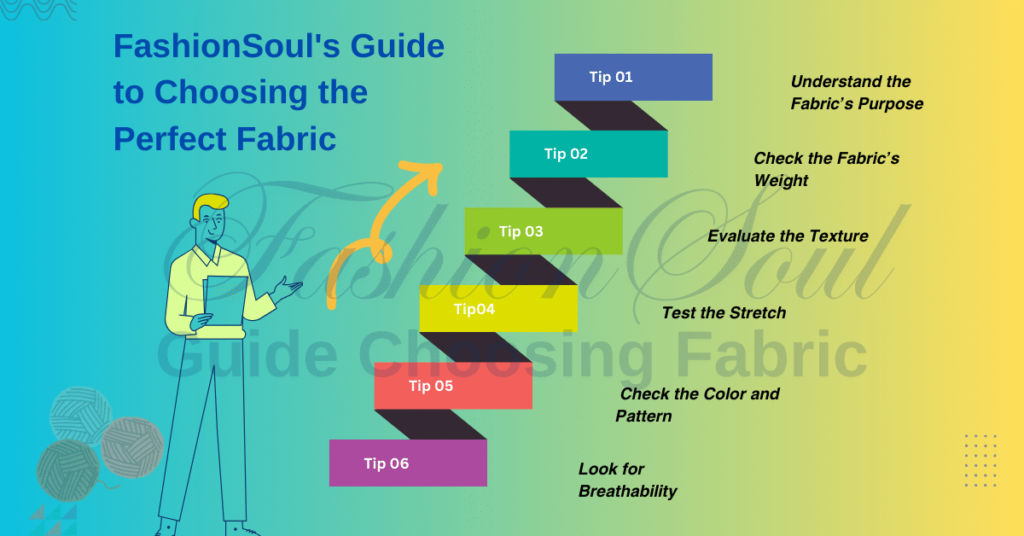 FashionSoul's Guide to Choosing the Perfect Fabric

Tip 01
Understand the Fabric's Purpose

Tip 02
Check the Fabric's Weight

Tip 03
Evaluate the Texture

Tip04
Test the Stretch

Tip 05
Check the Color and Pattern

Tip 06
Look for Breathability

FashionSoul
Guide Choosing Fabric